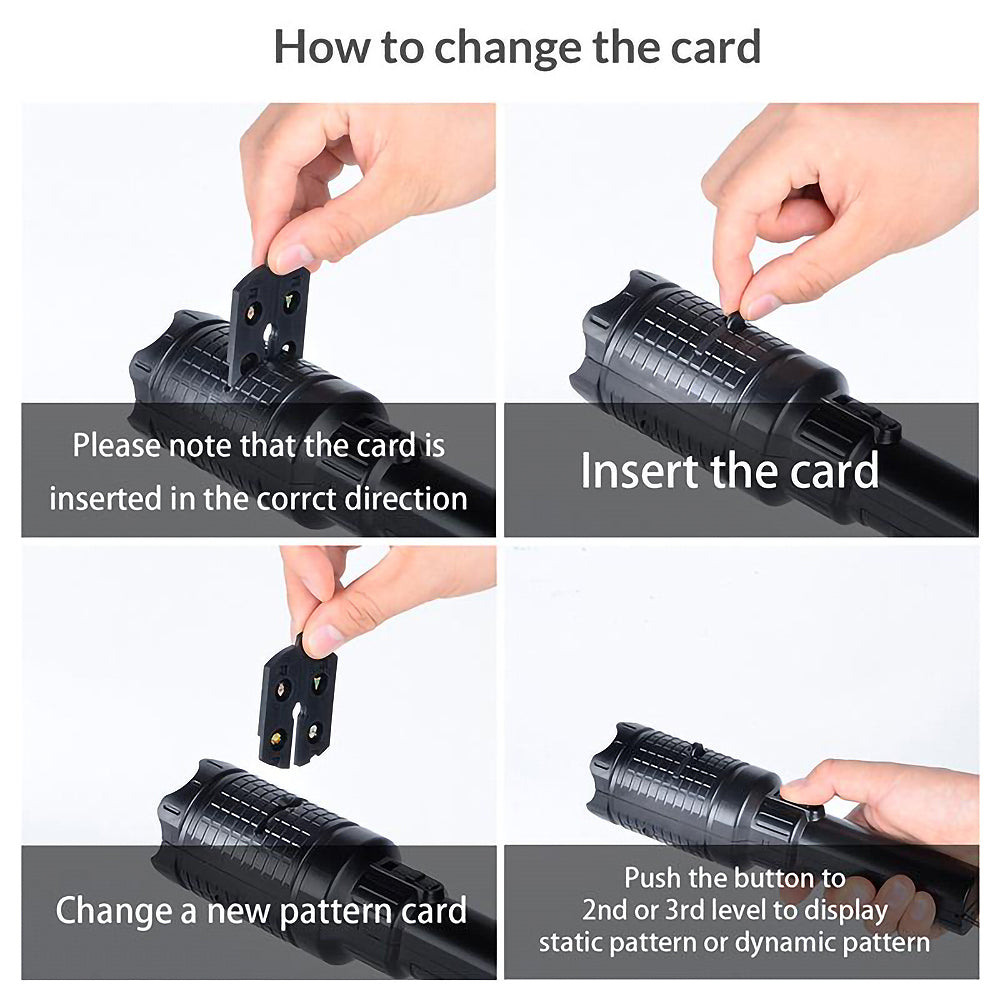 How to change the card

Please note that the card is inserted in the corrct direction

Insert the card

Change a new pattern card

Push the button to 2nd or 3rd level to display static pattern or dynamic pattern