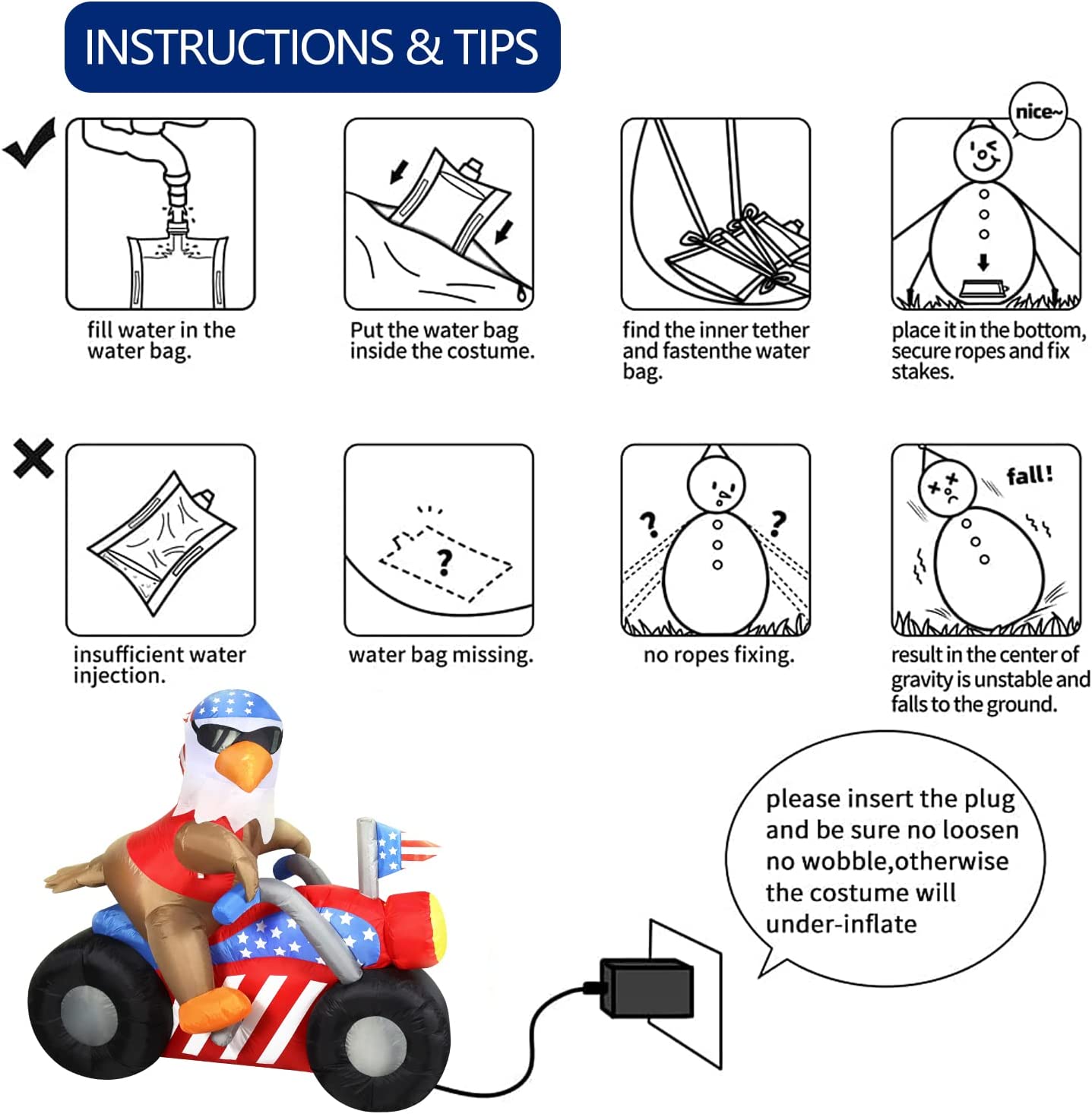 INSTRUCTIONS & TIPS

fill water in the water bag.

Put the water bag inside the costume.

find the inner tether and fastenthe water bag.

nice~

place it in the bottom, secure ropes and fix stakes.

insufficient water injection.

?

water bag missing.

? ?

no ropes fixing.

fall!

result in the center of gravity is unstable and falls to the ground.

please insert the plug and be sure no loosen no wobble,otherwise the costume will under-inflate