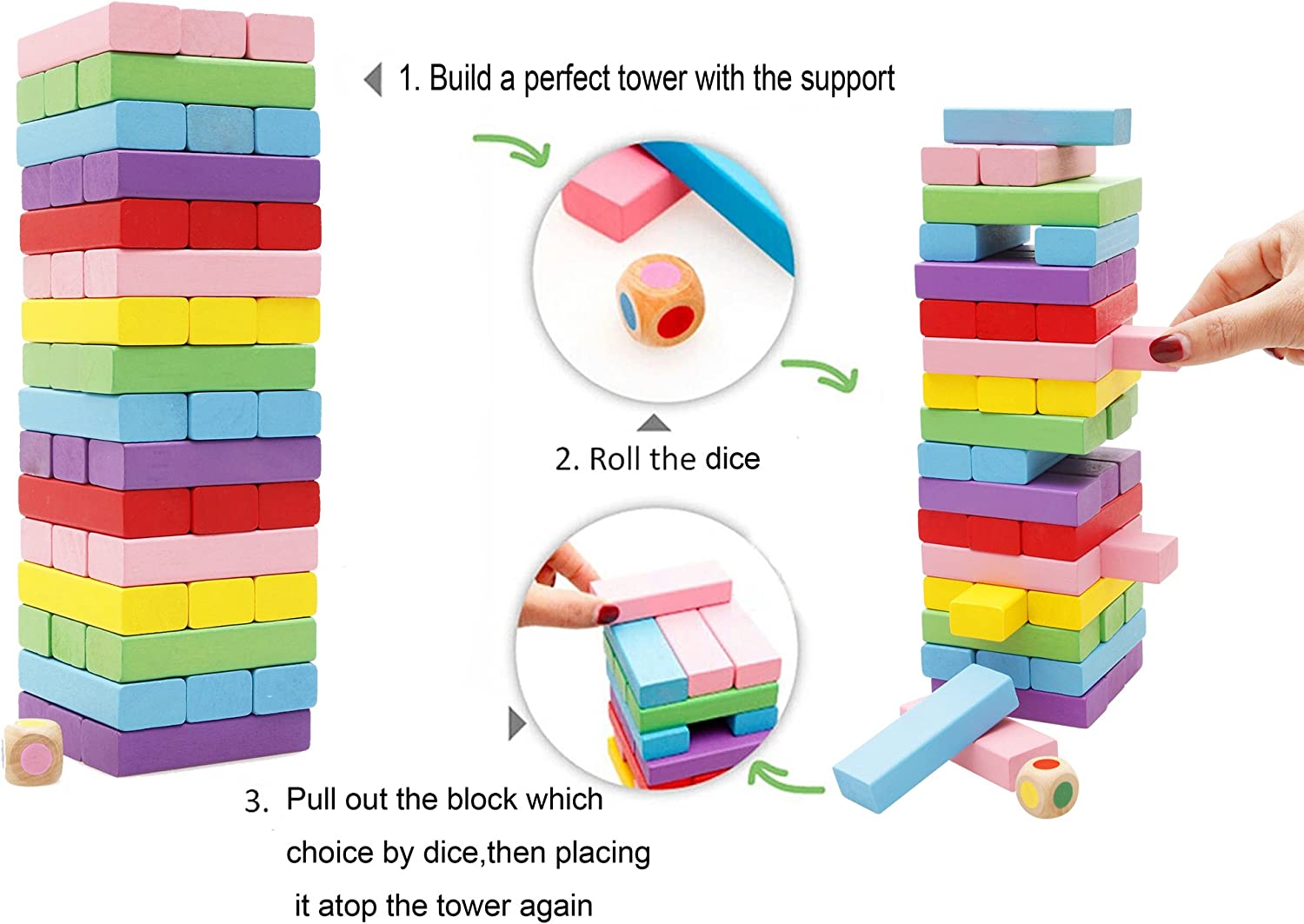 1. Build a perfect tower with the support

2. Roll the dice

3. Pull out the block which choice by dice,then placing it atop the tower again