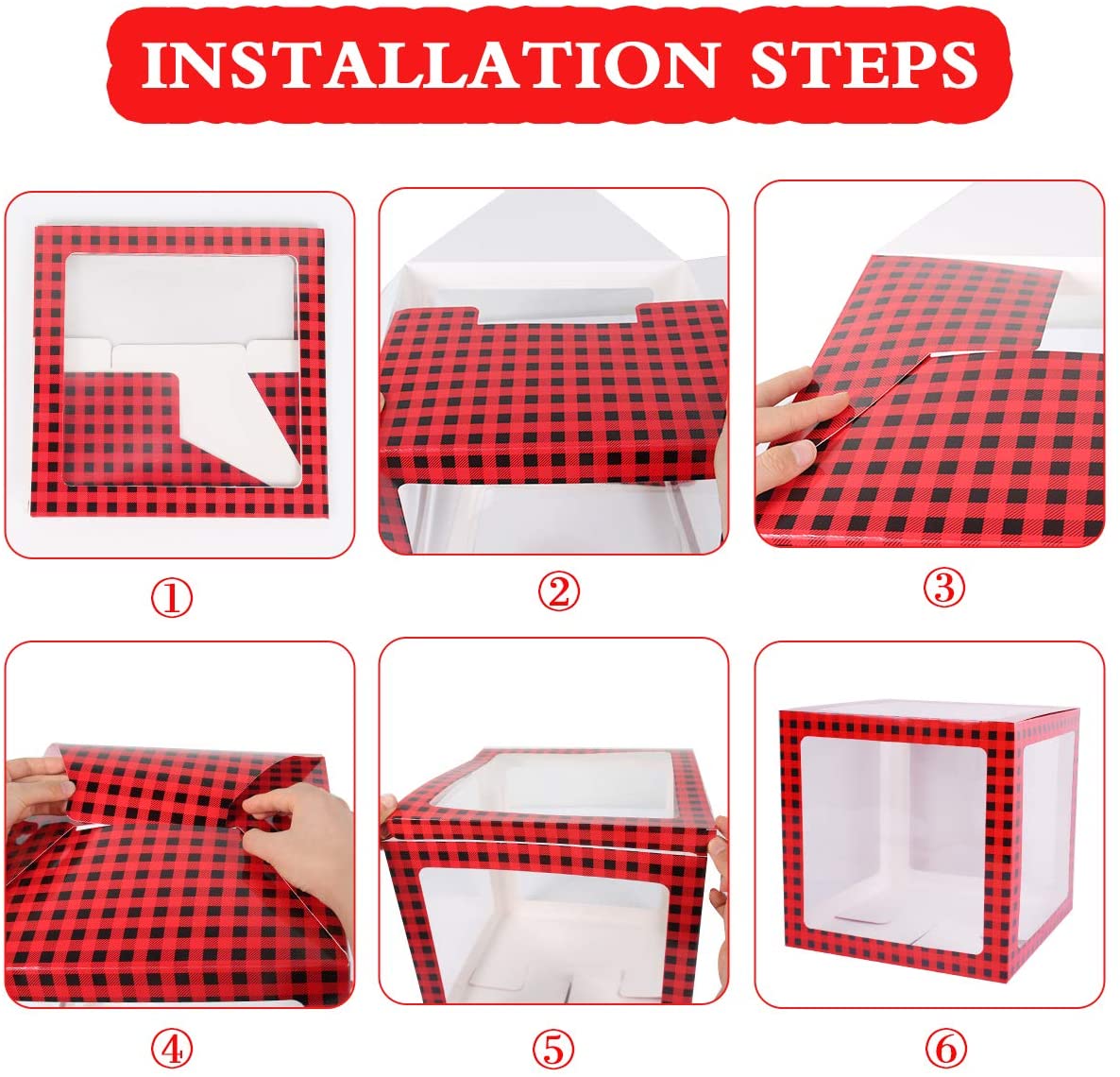 INSTALLATION STEPS

①

②

③

④

⑤

⑥