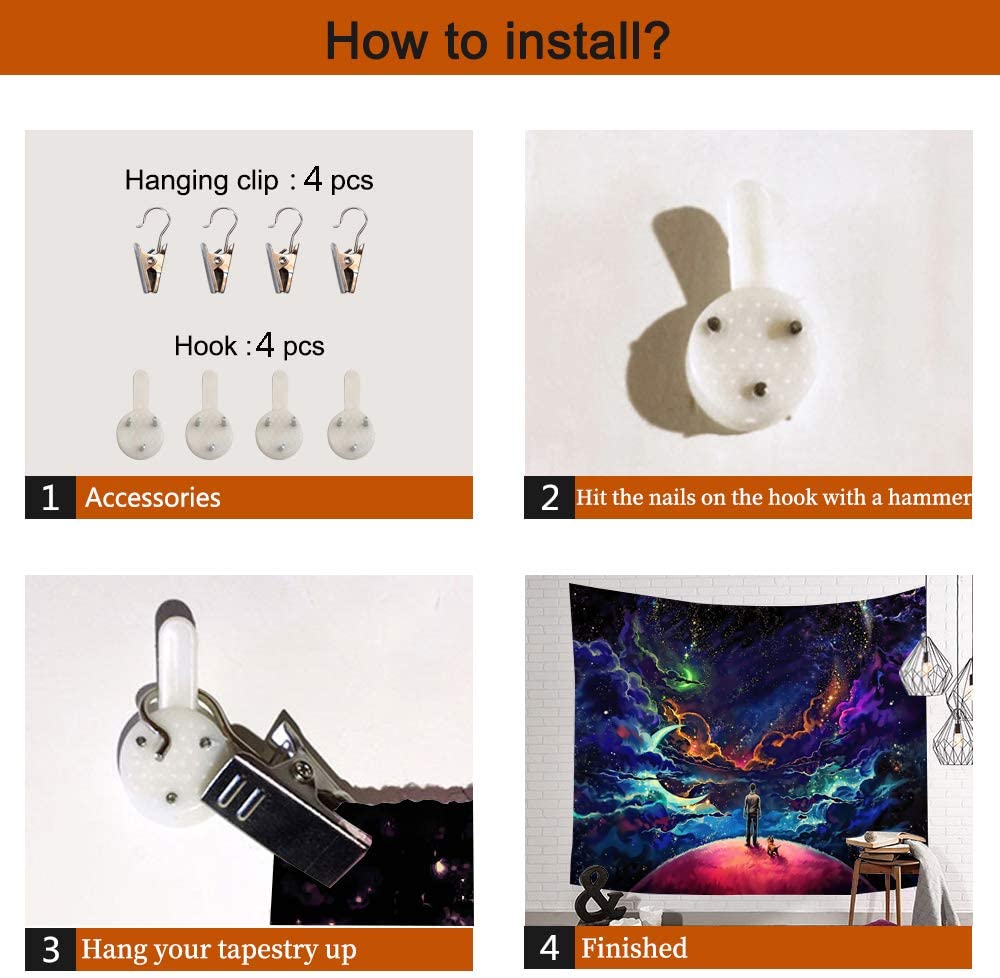 How to install?

Hanging clip : 4 pcs

Hook : 4 pcs

1 Accessories

2 Hit the nails on the hook with a hammer

3 Hang your tapestry up

4 Finished