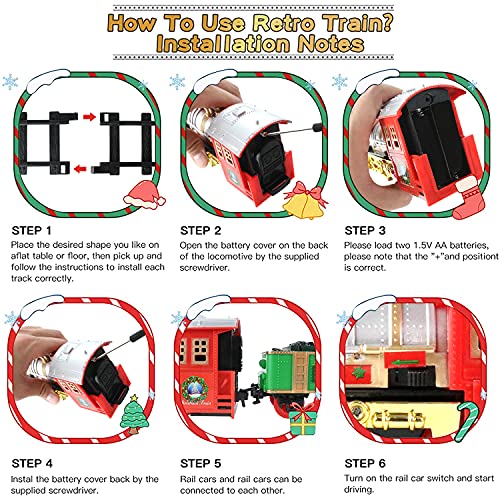 How To Use Retro Train?
Installation Notes

STEP 1
Place the desired shape you like on aflat table or floor, then pick up and follow the instructions to install each track correctly.

STEP 2
Open the battery cover on the back of the locomotive by the supplied screwdriver.

STEP 3
Please load two 1.5V AA batteries, please note that the "+"and positiont is correct.

STEP 4
Instal the battery cover back by the supplied screwdriver.

STEP 5
Rail cars and rail cars can be connected to each other.

STEP 6
Turn on the rail car switch and start driving.