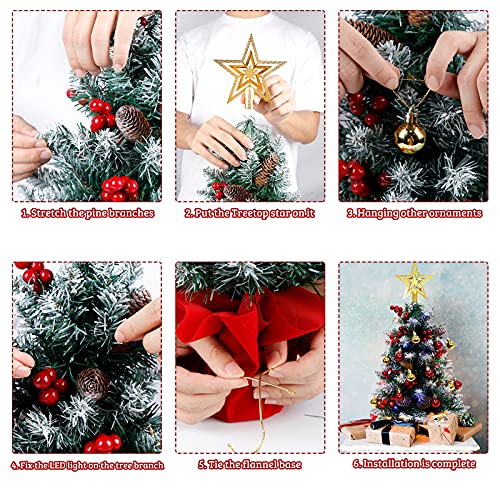 1. Stretch the pine branches

2. Put the Treetop star on it

3. Hanging other ornaments

4. Fix the LED light on the tree branch

5. Tie the flannel base

6. Installation is complete