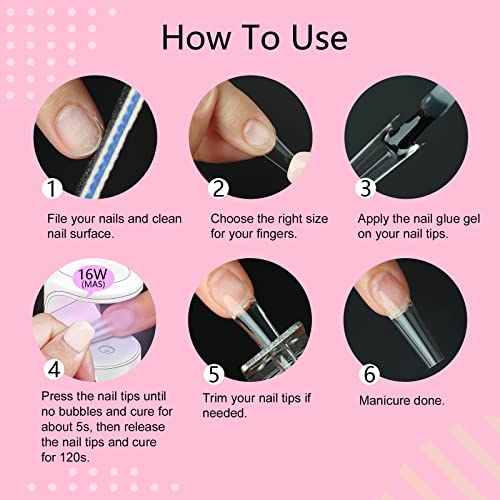 How To Use

1
File your nails and clean nail surface.

2
Choose the right size for your fingers.

3
Apply the nail glue gel on your nail tips.

16W
(MAS)

4
Press the nail tips until no bubbles and cure for about 5s, then release the nail tips and cure for 120s.

5
Trim your nail tips if needed.

6
Manicure done.