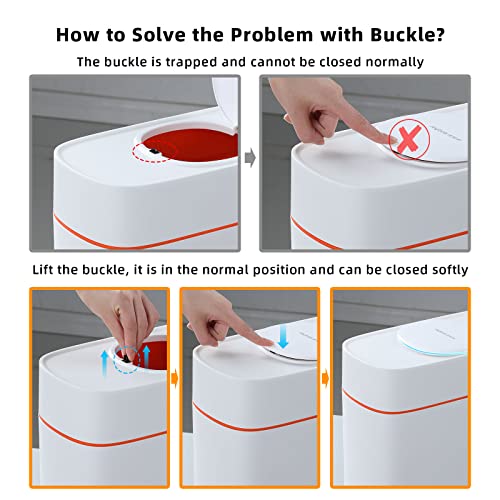 How to Solve the Problem with Buckle?

The buckle is trapped and cannot be closed normally

Lift the buckle, it is in the normal position and can be closed softly