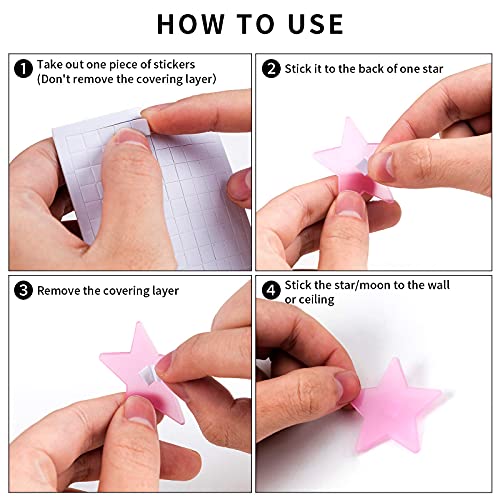 HOW TO USE

1 Take out one piece of stickers (Don't remove the covering layer)

2 Stick it to the back of one star

3 Remove the covering layer

4 Stick the star/moon to the wall or ceiling