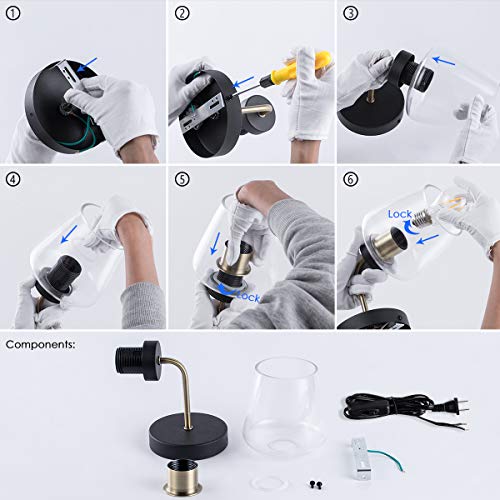 ①

②

③

④

⑤

Lock

⑥

Lock

Components: