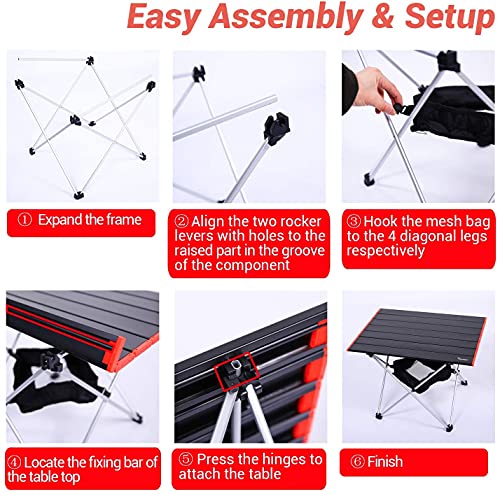 Easy Assembly & Setup

① Expand the frame

② Align the two rocker levers with holes to the raised part in the groove of the component

③ Hook the mesh bag to the 4 diagonal legs respectively

④ Locate the fixing bar of the table top

⑤ Press the hinges to attach the table

⑥ Finish