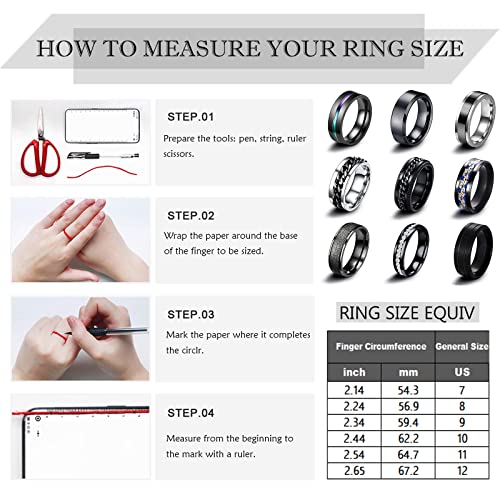 HOW TO MEASURE YOUR RING SIZE

STEP.01
Prepare the tools: pen, string, ruler scissors.

STEP.02
Wrap the paper around the base of the finger to be sized.

STEP.03
Mark the paper where it completes the circlr.

STEP.04
Measure from the beginning to the mark with a ruler.

RING SIZE EQUIV

| Finger Circumference | | General Size |
|---|---|---|
| inch | mm | US |
| 2.14 | 54.3 | 7 |
| 2.24 | 56.9 | 8 |
| 2.34 | 59.4 | 9 |
| 2.44 | 62.2 | 10 |
| 2.54 | 64.7 | 11 |
| 2.65 | 67.2 | 12 |