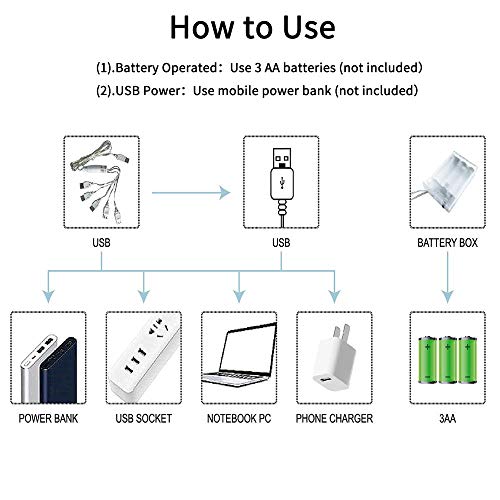 How to Use

(1).Battery Operated：Use 3 AA batteries (not included)

(2).USB Power：Use mobile power bank (not included)

USB

USB

BATTERY BOX

POWER BANK

USB SOCKET

NOTEBOOK PC

PHONE CHARGER

3AA