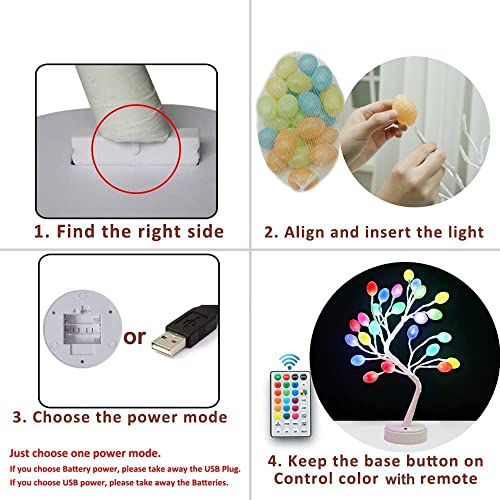 1. Find the right side

2. Align and insert the light

or

3. Choose the power mode

Just choose one power mode.
If you choose Battery power, please take away the USB Plug.
If you choose USB power, please take away the Batteries.

4. Keep the base button on
Control color with remote