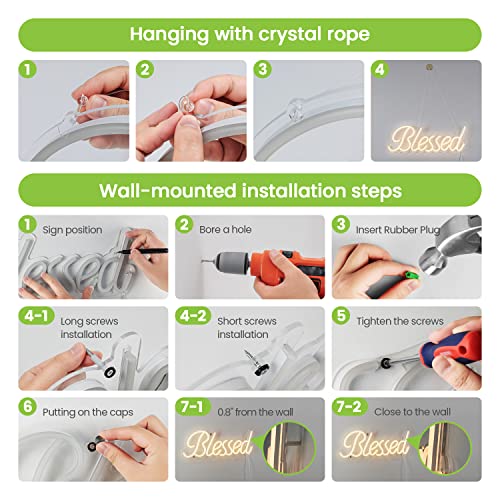 Hanging with crystal rope

1

2

3

4

Blessed

Wall-mounted installation steps

1 Sign position

2 Bore a hole

3 Insert Rubber Plug

4-1 Long screws installation

4-2 Short screws installation

5 Tighten the screws

6 Putting on the caps

7-1 0.8" from the wall

Blessed

7-2 Close to the wall

Blessed