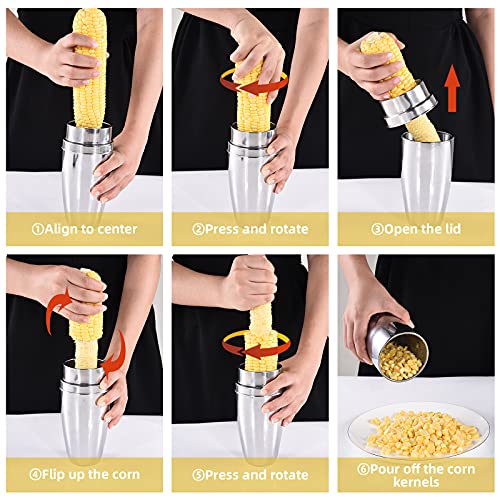 ①Align to center

②Press and rotate

③Open the lid

④Flip up the corn

⑤Press and rotate

⑥Pour off the corn kernels