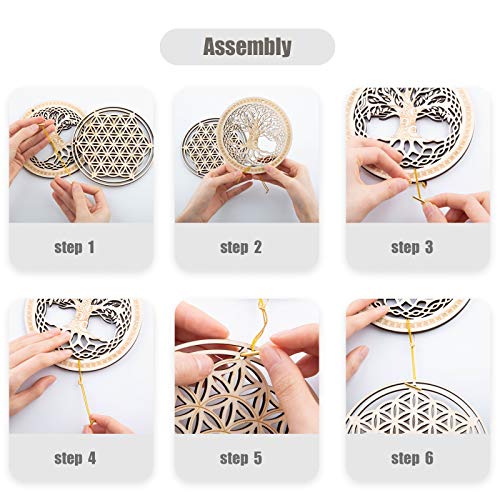 Assembly

step 1

step 2

step 3

step 4

step 5

step 6