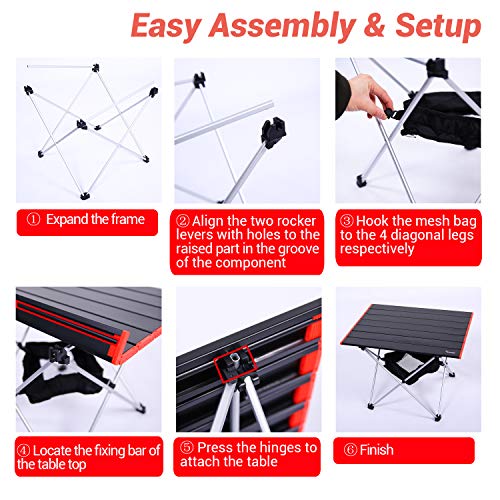 Easy Assembly & Setup

① Expand the frame

② Align the two rocker levers with holes to the raised part in the groove of the component

③ Hook the mesh bag to the 4 diagonal legs respectively

④ Locate the fixing bar of the table top

⑤ Press the hinges to attach the table

⑥ Finish