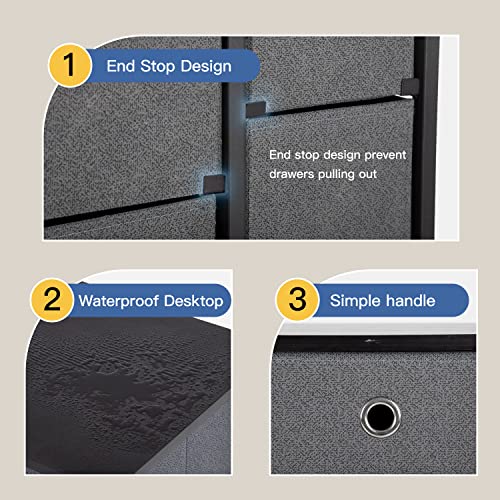 1 End Stop Design

End stop design prevent drawers pulling out

2 Waterproof Desktop

3 Simple handle