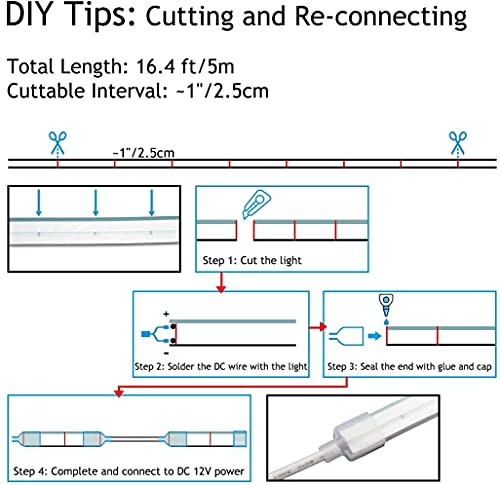 DIY Tips: Cutting and Re-connecting

Total Length: 16.4 ft/5m
Cuttable Interval: ~1"/2.5cm

~1"/2.5cm

Step 1: Cut the light

+
-
Step 2: Solder the DC wire with the light

Step 3: Seal the end with glue and cap

Step 4: Complete and connect to DC 12V power