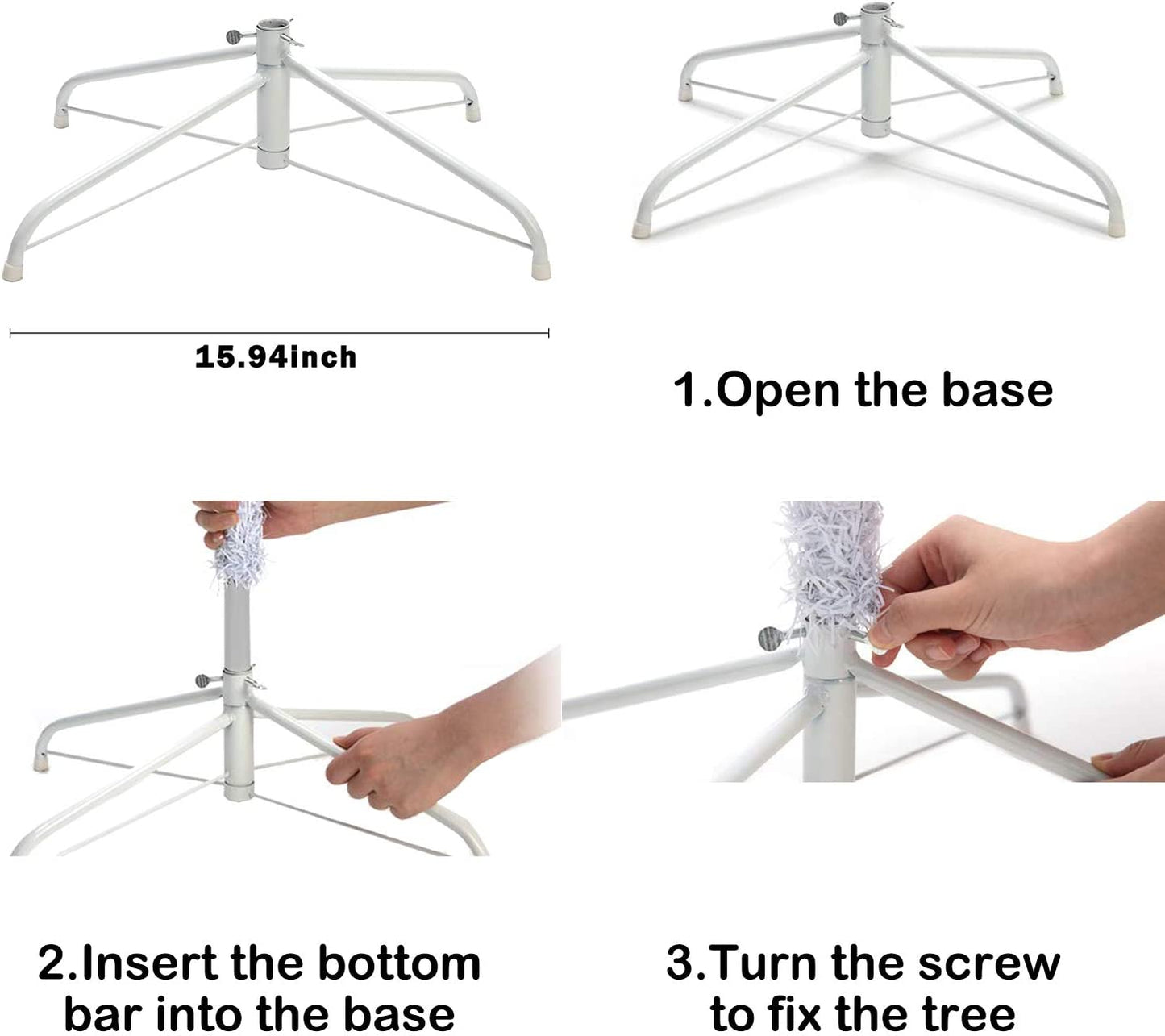 15.94inch

1.Open the base

2.Insert the bottom bar into the base

3.Turn the screw to fix the tree