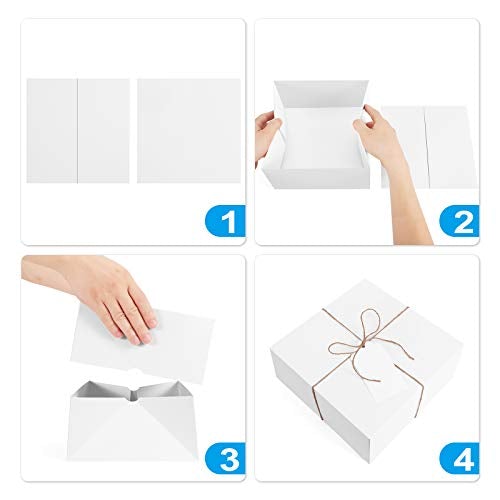 1

2

3

4