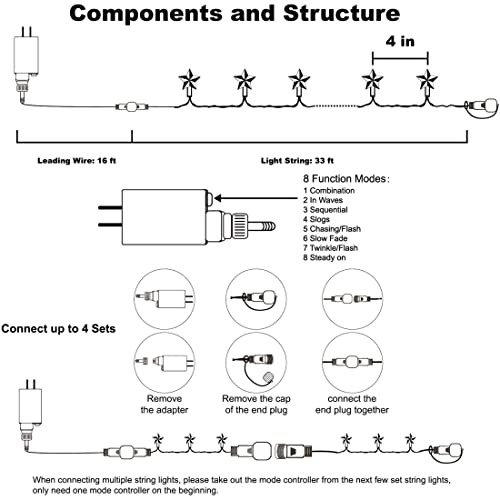 Components and Structure

4 in

Leading Wire: 16 ft

Light String: 33 ft

8 Function Modes:
1 Combination
2 In Waves
3 Sequential
4 Slogs
5 Chasing/Flash
6 Slow Fade
7 Twinkle/Flash
8 Steady on

Connect up to 4 Sets

Remove the adapter

Remove the cap of the end plug

connect the end plug together

When connecting multiple string lights, please take out the mode controller from the next few set string lights, only need one mode controller on the beginning.