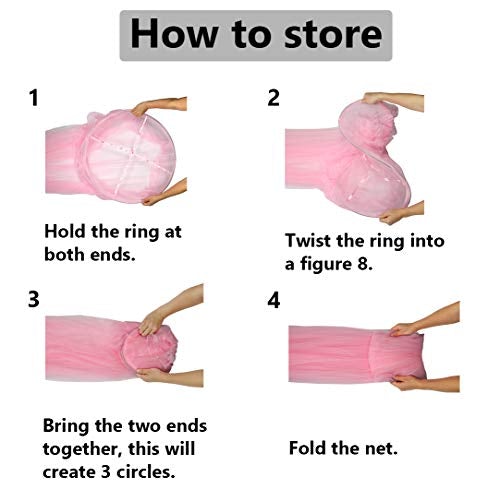 How to store

1

Hold the ring at both ends.

2

Twist the ring into a figure 8.

3

Bring the two ends together, this will create 3 circles.

4

Fold the net.