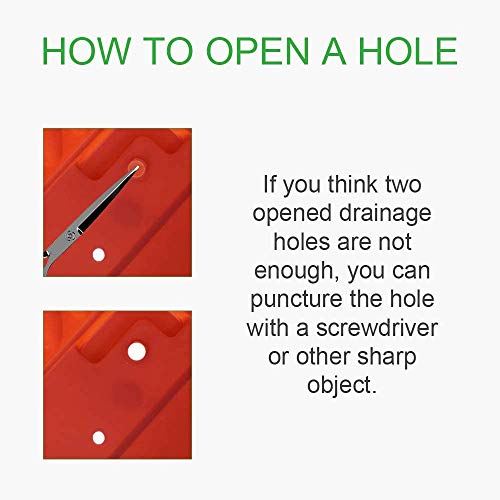 HOW TO OPEN A HOLE

If you think two opened drainage holes are not enough, you can puncture the hole with a screwdriver or other sharp object.