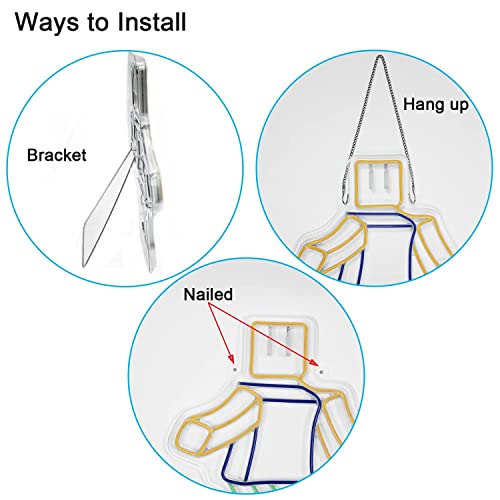 Ways to Install

Bracket

Hang up

Nailed