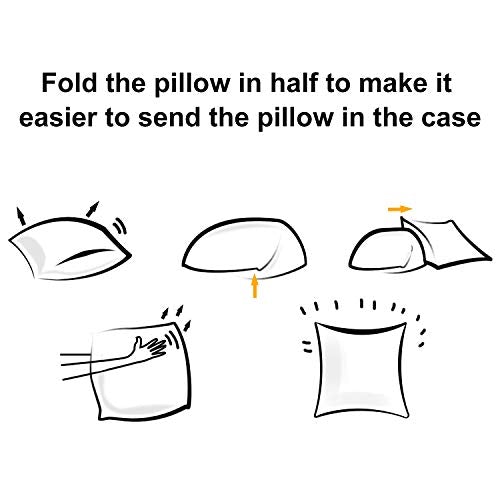 Fold the pillow in half to make it easier to send the pillow in the case