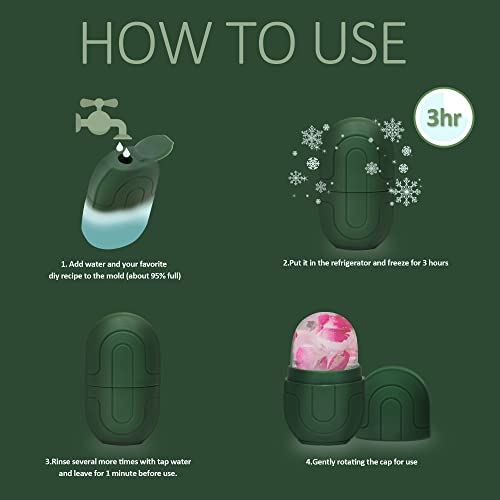 HOW TO USE

3hr

1. Add water and your favorite diy recipe to the mold (about 95% full)

2.Put it in the refrigerator and freeze for 3 hours

3.Rinse several more times with tap water and leave for 1 minute before use.

4.Gently rotating the cap for use