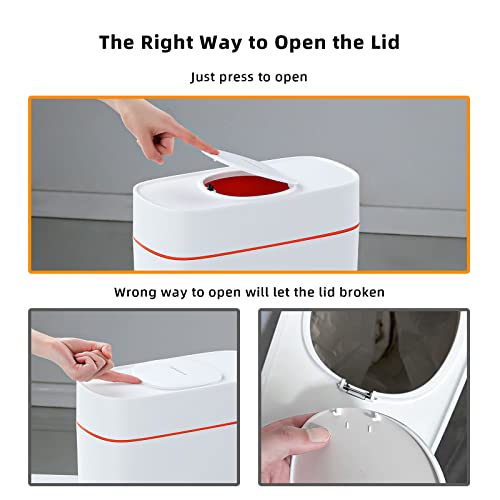 The Right Way to Open the Lid

Just press to open

Wrong way to open will let the lid broken