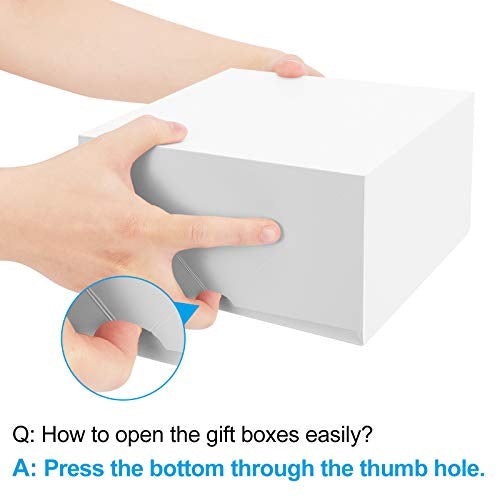 Q: How to open the gift boxes easily?

A: Press the bottom through the thumb hole.