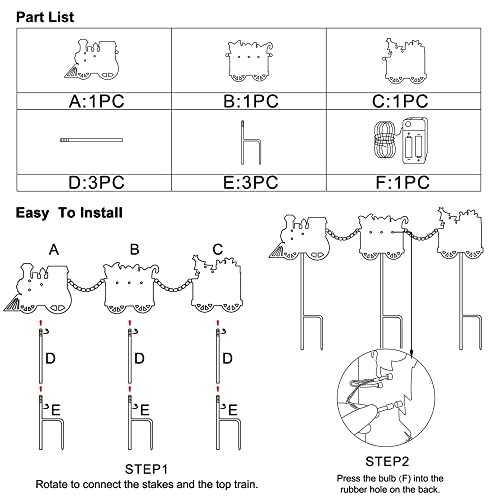 Part List

| A:1PC | B:1PC | C:1PC |
|---|---|---|
| D:3PC | E:3PC | F:1PC |

Easy To Install

A B C

D D D

E E E

STEP1
Rotate to connect the stakes and the top train.

STEP2
Press the bulb (F) into the rubber hole on the back.