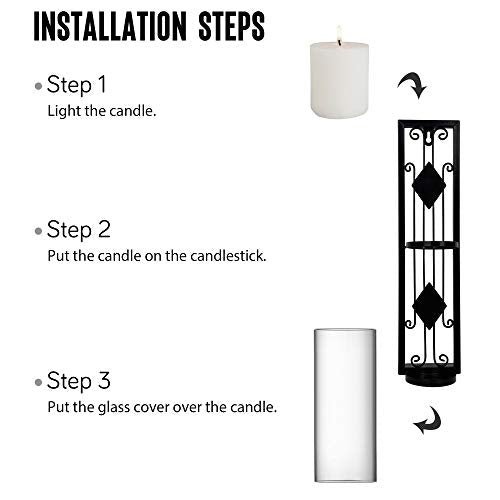 INSTALLATION STEPS

• Step 1
Light the candle.

• Step 2
Put the candle on the candlestick.

• Step 3
Put the glass cover over the candle.