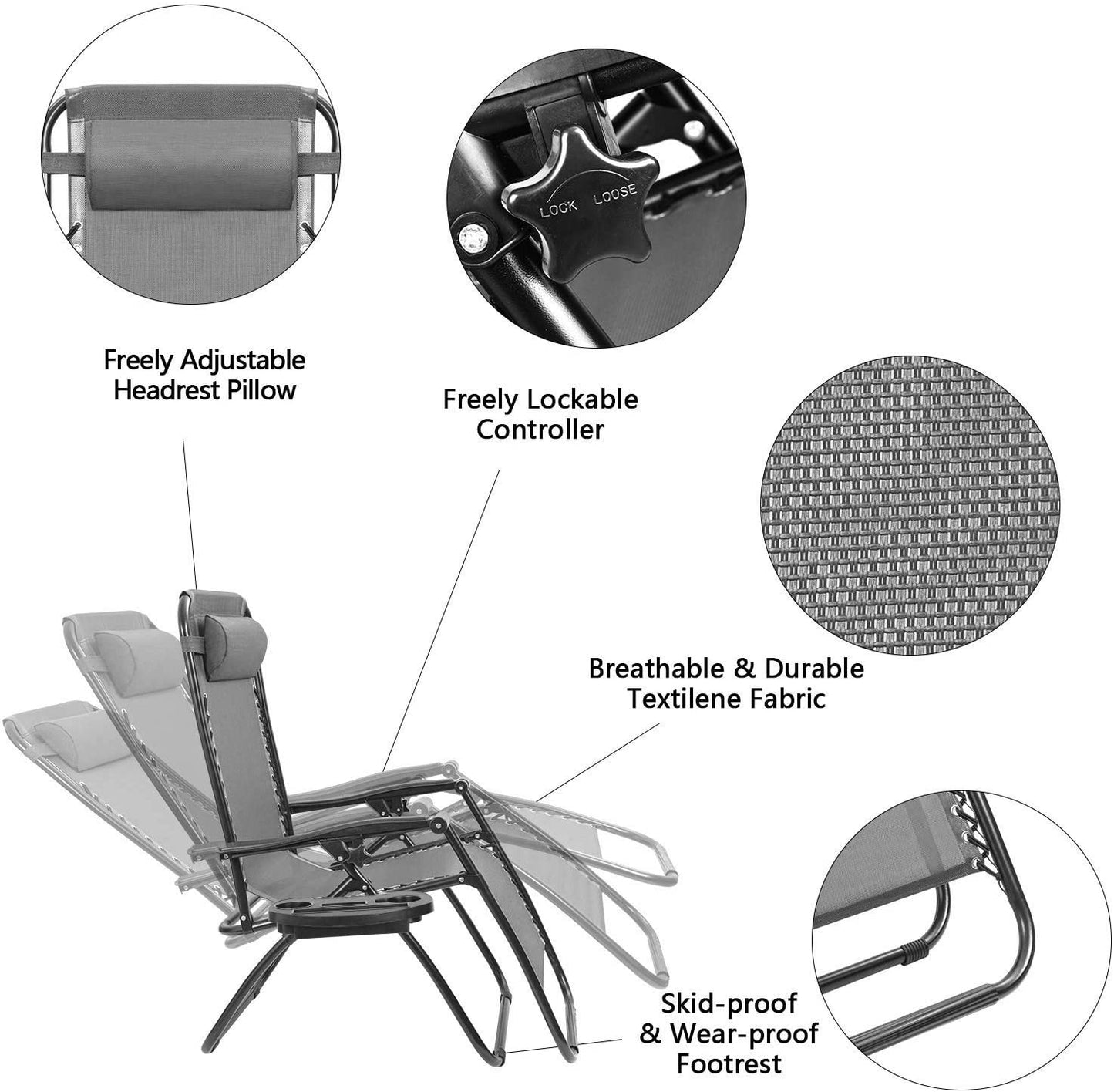 LOCK LOOSE

Freely Adjustable Headrest Pillow

Freely Lockable Controller

Breathable & Durable Textilene Fabric

Skid-proof & Wear-proof Footrest