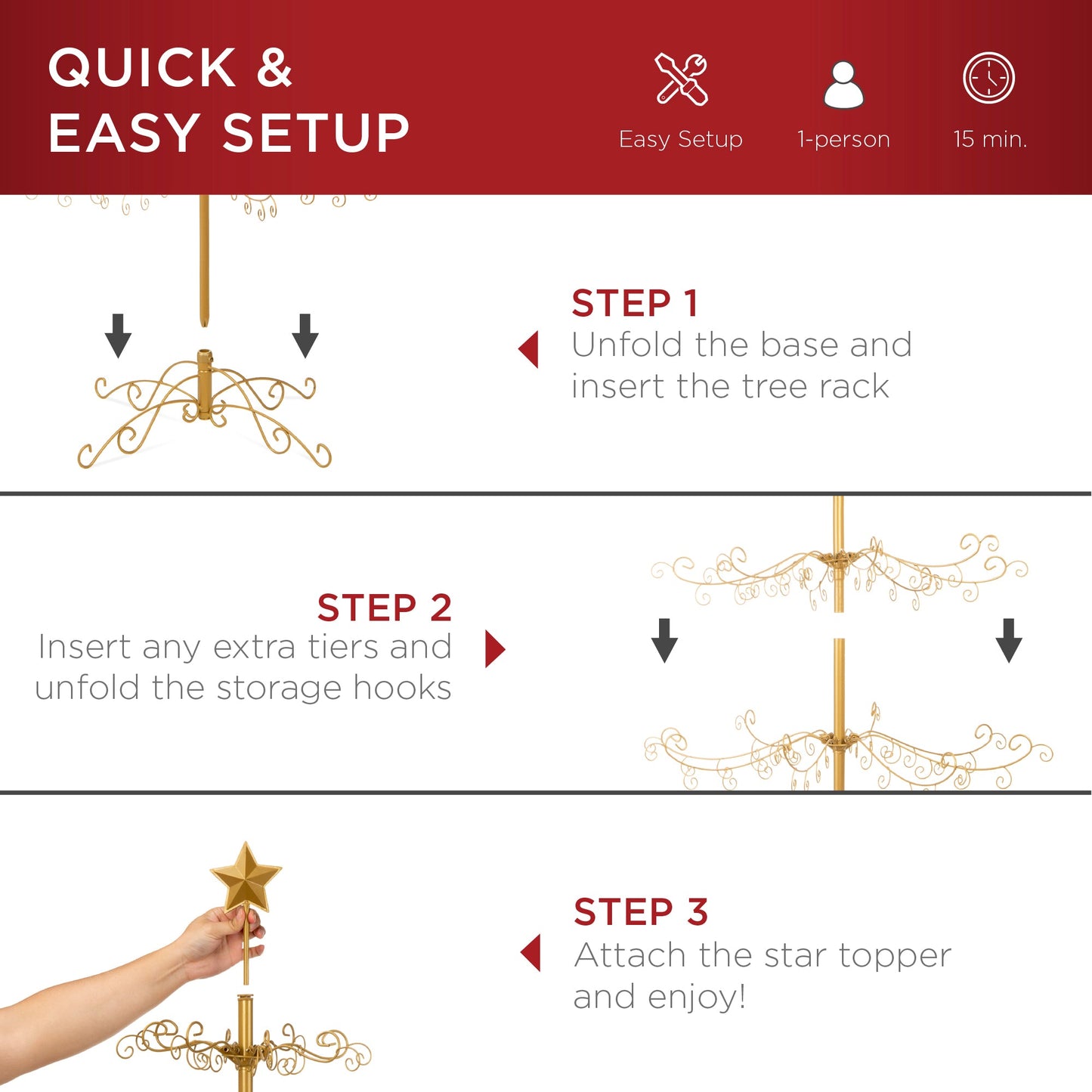 QUICK & EASY SETUP

Easy Setup

1-person

15 min.

STEP 1
Unfold the base and insert the tree rack

STEP 2
Insert any extra tiers and unfold the storage hooks

STEP 3
Attach the star topper and enjoy!