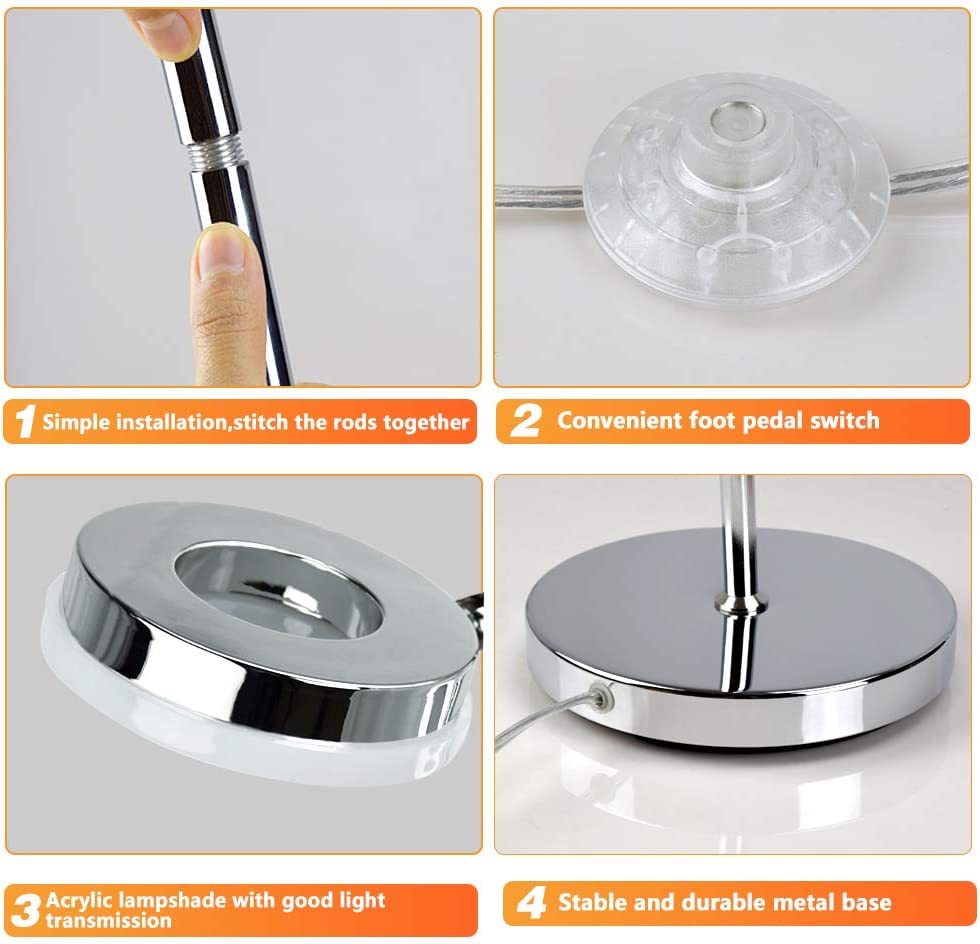 1 Simple installation,stitch the rods together

2 Convenient foot pedal switch

3 Acrylic lampshade with good light transmission

4 Stable and durable metal base