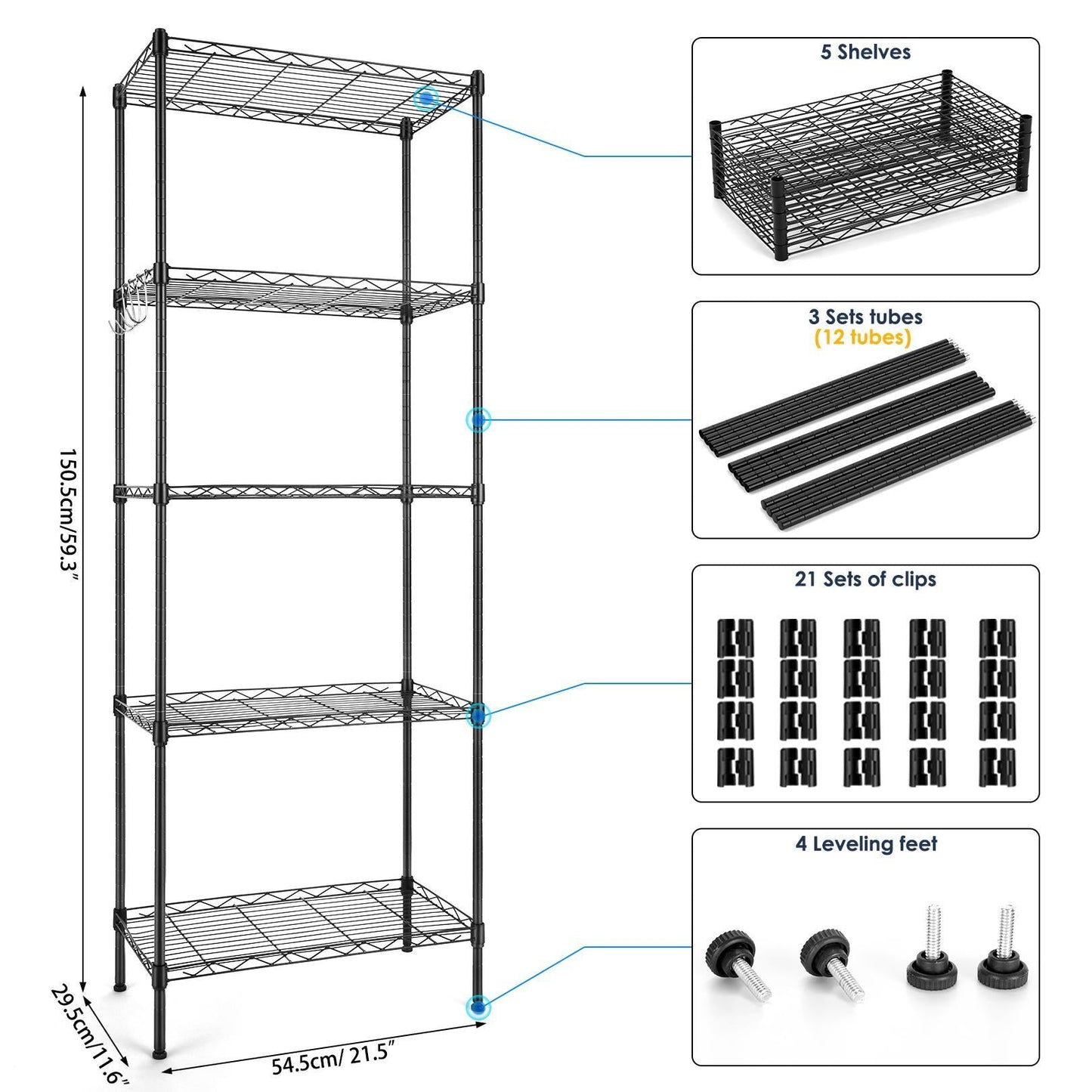 150.5cm/59.3"

29.5cm/11.6"

54.5cm/ 21.5"

5 Shelves

3 Sets tubes
(12 tubes)

21 Sets of clips

4 Leveling feet