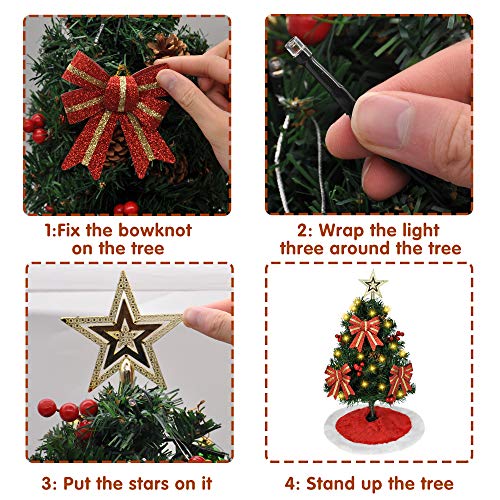 1:Fix the bowknot on the tree

2: Wrap the light three around the tree

3: Put the stars on it

4: Stand up the tree