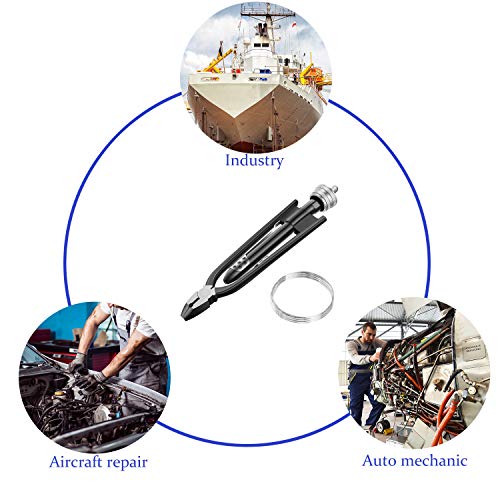 Industry

Aircraft repair

Auto mechanic