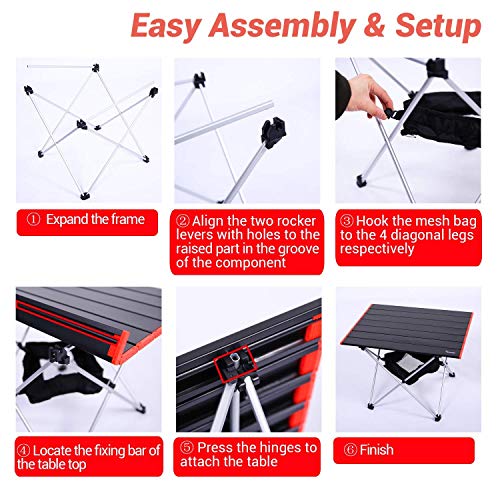 Easy Assembly & Setup

① Expand the frame

② Align the two rocker levers with holes to the raised part in the groove of the component

③ Hook the mesh bag to the 4 diagonal legs respectively

④ Locate the fixing bar of the table top

⑤ Press the hinges to attach the table

⑥ Finish