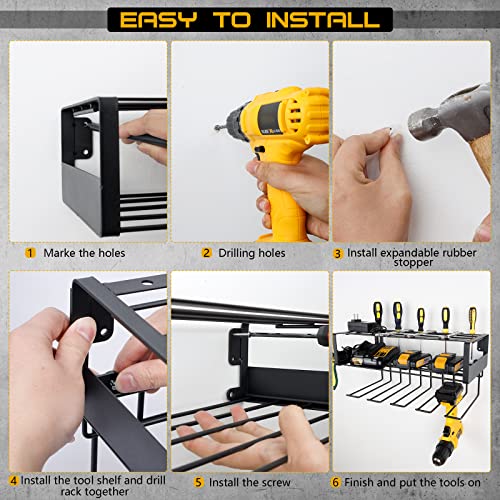 EASY TO INSTALL

1 Marke the holes

2 Drilling holes

3 Install expandable rubber stopper

4 Install the tool shelf and drill rack together

5 Install the screw

6 Finish and put the tools on