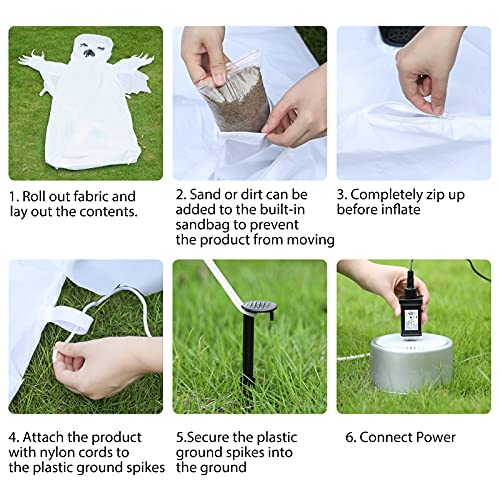 1. Roll out fabric and lay out the contents.

2. Sand or dirt can be added to the built-in sandbag to prevent the product from moving

3. Completely zip up before inflate

4. Attach the product with nylon cords to the plastic ground spikes

5.Secure the plastic ground spikes into the ground

6. Connect Power