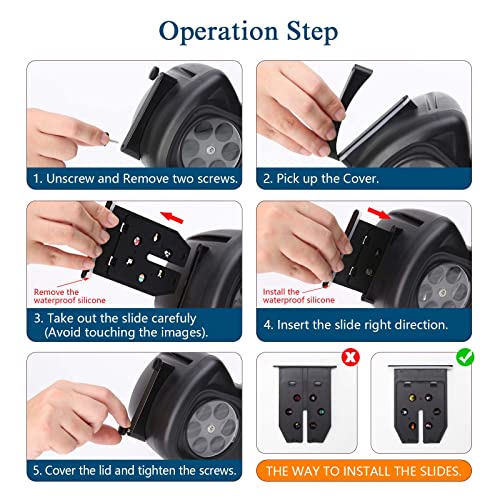 Operation Step

1. Unscrew and Remove two screws.

2. Pick up the Cover.

Remove the waterproof silicone

3. Take out the slide carefuly (Avoid touching the images).

Install the waterproof silicone

4. Insert the slide right direction.

5. Cover the lid and tighten the screws.

THE WAY TO INSTALL THE SLIDES.