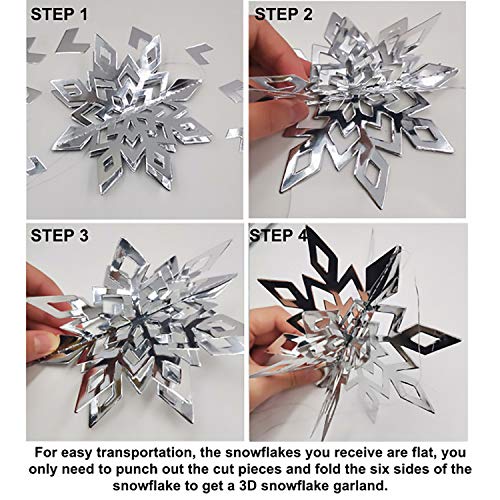 STEP 1

STEP 2

STEP 3

STEP 4

For easy transportation, the snowflakes you receive are flat, you only need to punch out the cut pieces and fold the six sides of the snowflake to get a 3D snowflake garland.