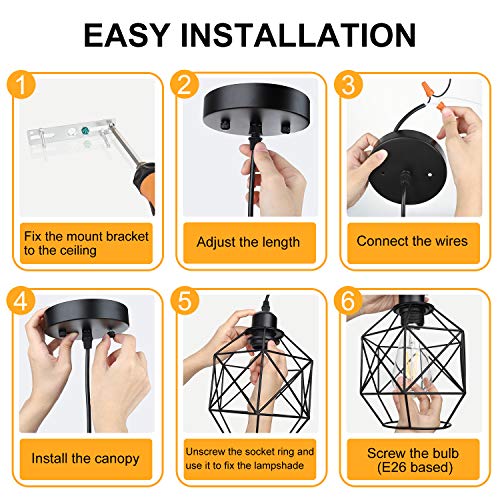 EASY INSTALLATION

1
Fix the mount bracket to the ceiling

2
Adjust the length

3
Connect the wires

4
Install the canopy

5
Unscrew the socket ring and use it to fix the lampshade

6
Screw the bulb (E26 based)