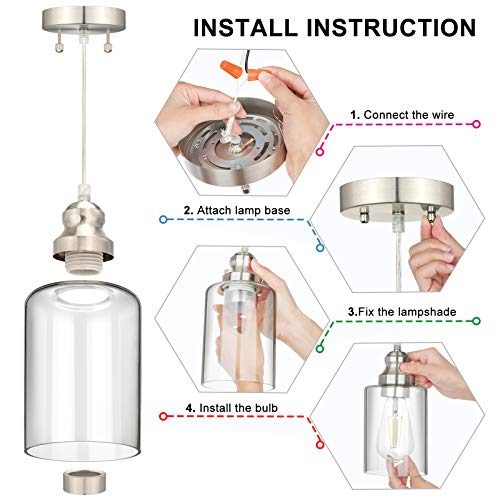 INSTALL INSTRUCTION

1. Connect the wire

2. Attach lamp base

3.Fix the lampshade

4. Install the bulb