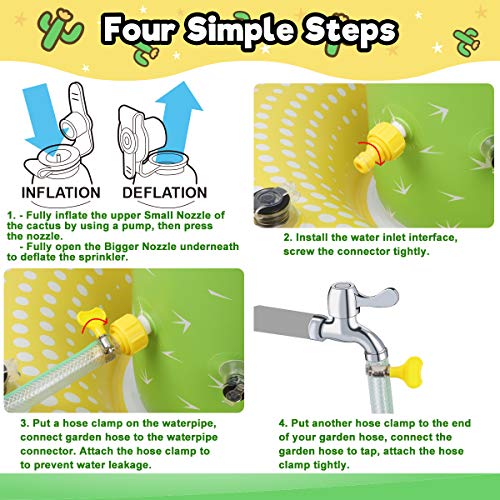 Four Simple Steps

INFLATION DEFLATION

1. - Fully inflate the upper Small Nozzle of the cactus by using a pump, then press the nozzle.
- Fully open the Bigger Nozzle underneath to deflate the sprinkler.

2. Install the water inlet interface, screw the connector tightly.

3. Put a hose clamp on the waterpipe, connect garden hose to the waterpipe connector. Attach the hose clamp to to prevent water leakage.

4. Put another hose clamp to the end of your garden hose, connect the garden hose to tap, attach the hose clamp tightly.