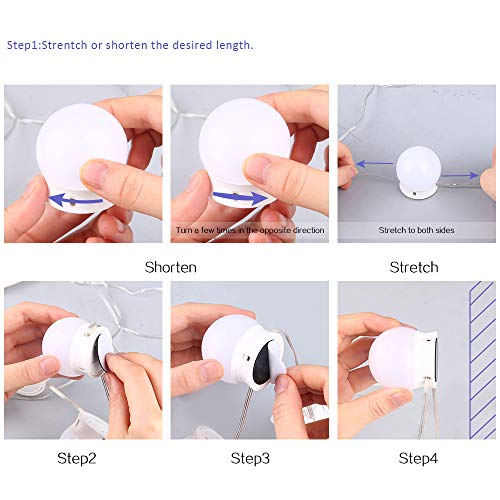 Step1:Strentch or shorten the desired length.

Turn a few times in the opposite direction

Stretch to both sides

Shorten

Stretch

Step2

Step3

Step4