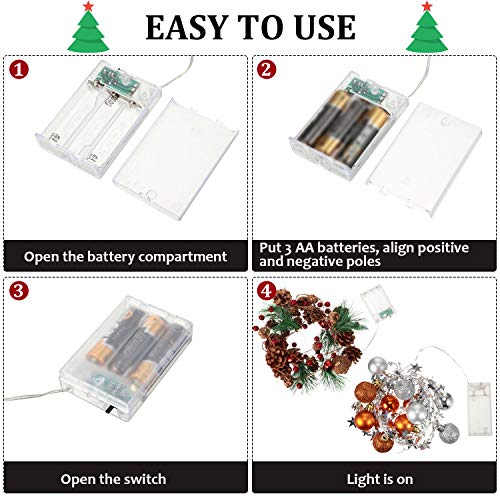 EASY TO USE

1

Open the battery compartment

2

Put 3 AA batteries, align positive and negative poles

3

Open the switch

4

Light is on