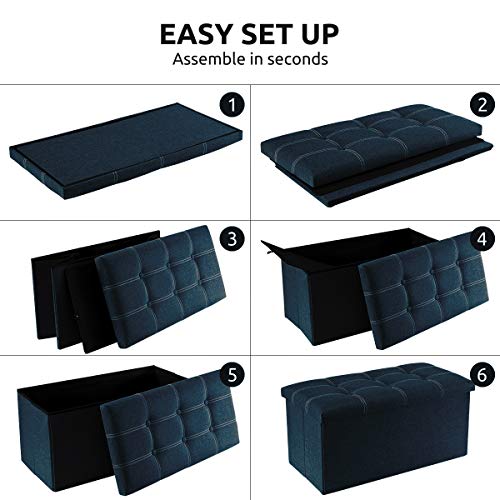 EASY SET UP
Assemble in seconds

1

2

3

4

5

6